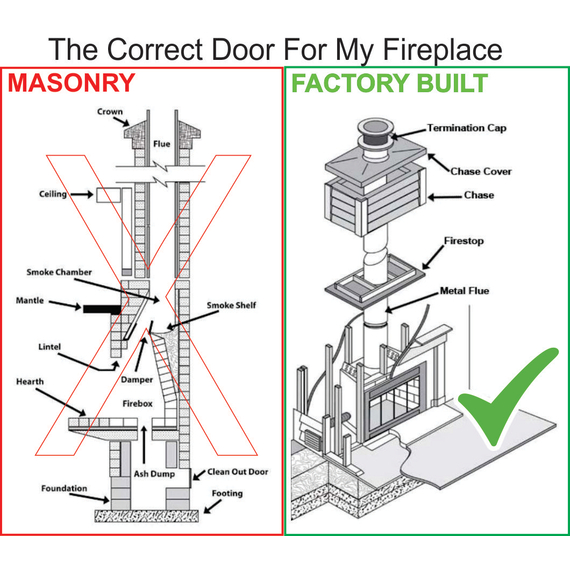 The Correct Door For My Fireplace

MASONRY

Crown
Flue
Ceiling
Smoke Chamber
Mantle
Smoke Shelf
Lintel
Damper
Hearth
Firebox
Ash Dump
Clean Out Door
Foundation
Footing

FACTORY BUILT

Termination Cap
Chase Cover
Chase
Firestop
Metal Flue